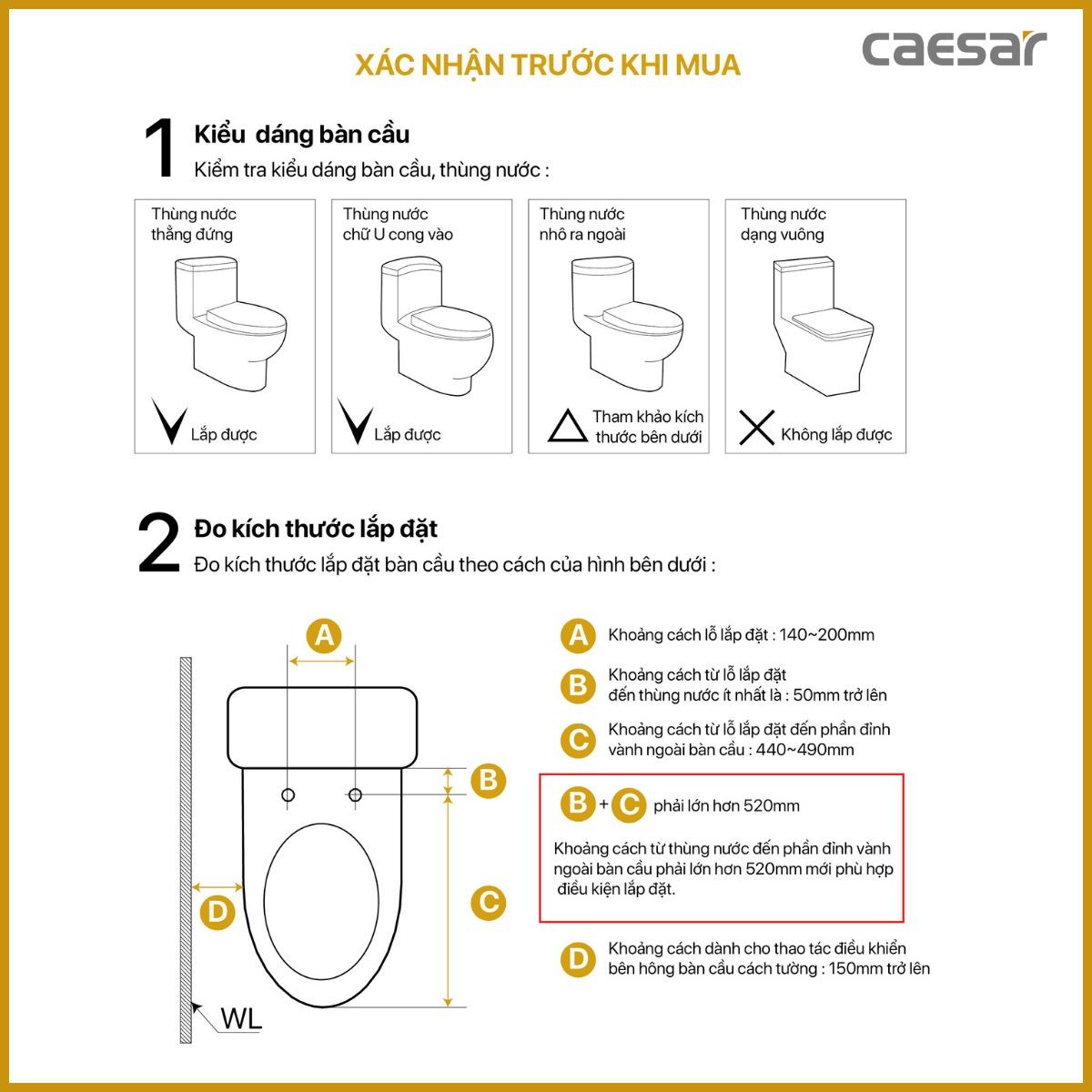 XÁC NHẬN TRƯỚC KHI MUA

caesar

1 Kiểu dáng bàn cầu
Kiểm tra kiểu dáng bàn cầu, thùng nước :

Thùng nước thẳng đứng
Lắp được

Thùng nước chữ U cong vào
Lắp được

Thùng nước nhô ra ngoài
Tham khảo kích thước bên dưới

Thùng nước dạng vuông
Không lắp được

2 Đo kích thước lắp đặt
Đo kích thước lắp đặt bàn cầu theo cách của hình bên dưới :

A
B
C
D
WL

A Khoảng cách lỗ lắp đặt : 140~200mm

B Khoảng cách từ lỗ lắp đặt đến thùng nước ít nhất là : 50mm trở lên

C Khoảng cách từ lỗ lắp đặt đến phần đỉnh vành ngoài bàn cầu : 440~490mm

B + C phải lớn hơn 520mm

Khoảng cách từ thùng nước đến phần đỉnh vành ngoài bàn cầu phải lớn hơn 520mm mới phù hợp điều kiện lắp đặt.

D Khoảng cách dành cho thao tác điều khiển bên hông bàn cầu cách tường : 150mm trở lên