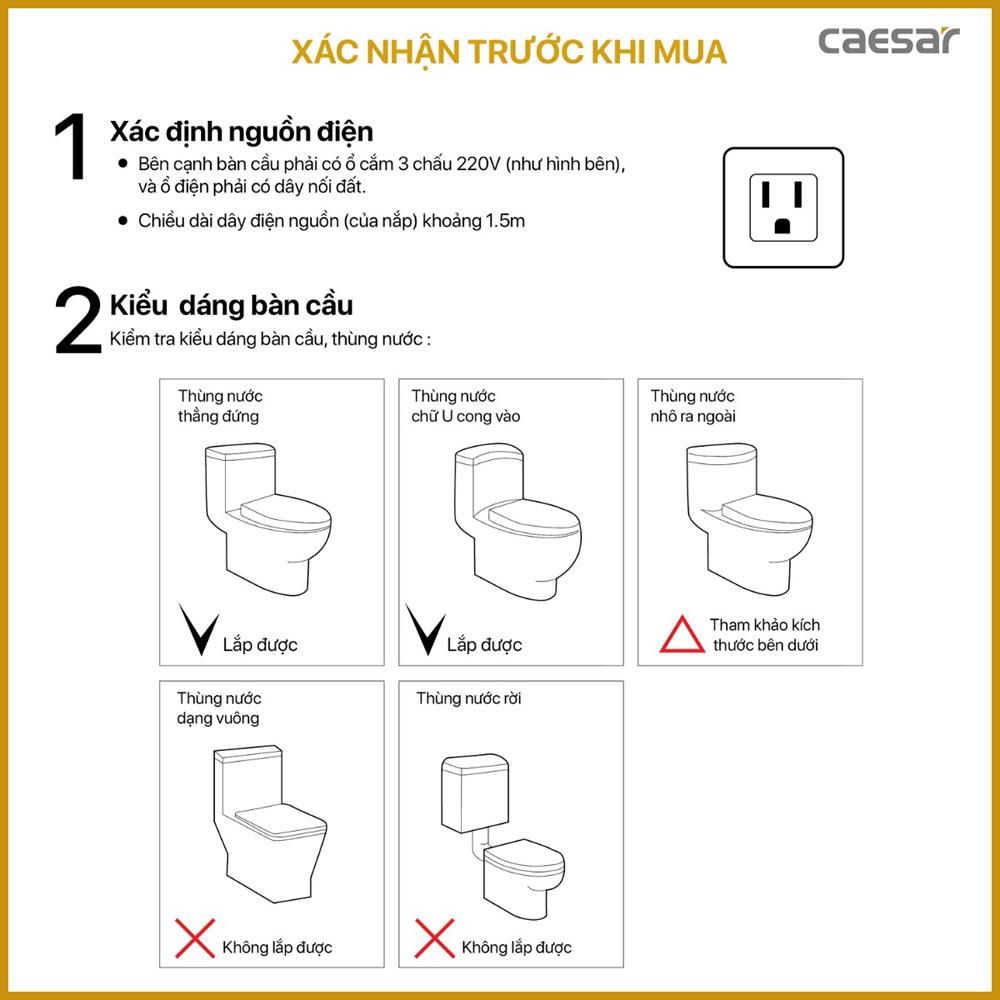 XÁC NHẬN TRƯỚC KHI MUA

caesar

1 Xác định nguồn điện
• Bên cạnh bàn cầu phải có ổ cắm 3 chấu 220V (như hình bên), và ổ điện phải có dây nối đất.
• Chiều dài dây điện nguồn (của nắp) khoảng 1.5m

2 Kiểu dáng bàn cầu
Kiểm tra kiểu dáng bàn cầu, thùng nước :

Thùng nước thẳng đứng
Lắp được

Thùng nước chữ U cong vào
Lắp được

Thùng nước nhô ra ngoài
Tham khảo kích thước bên dưới

Thùng nước dạng vuông
Không lắp được

Thùng nước rời
Không lắp được