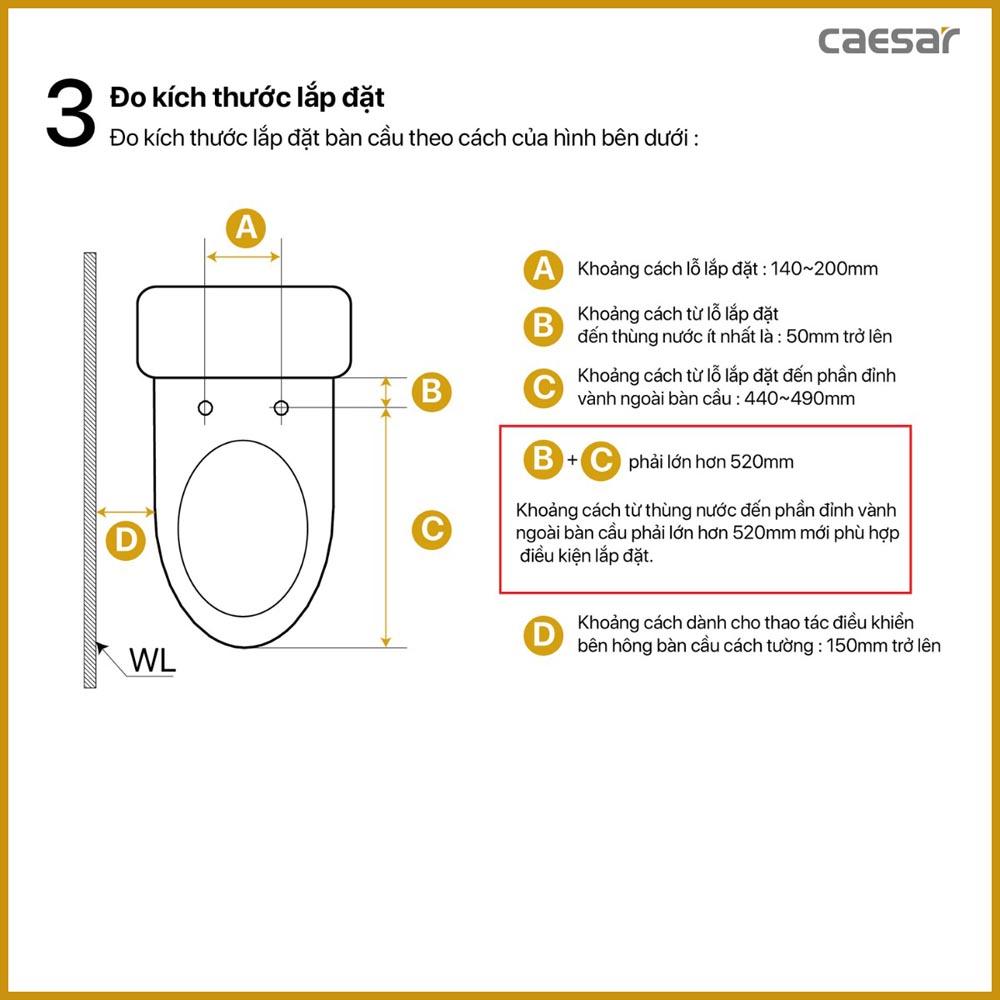 caesar

3 Đo kích thước lắp đặt
Đo kích thước lắp đặt bàn cầu theo cách của hình bên dưới :

A

B

C

D

WL

A Khoảng cách lỗ lắp đặt : 140~200mm

B Khoảng cách từ lỗ lắp đặt đến thùng nước ít nhất là : 50mm trở lên

C Khoảng cách từ lỗ lắp đặt đến phần đỉnh vành ngoài bàn cầu : 440~490mm

B + C phải lớn hơn 520mm

Khoảng cách từ thùng nước đến phần đỉnh vành ngoài bàn cầu phải lớn hơn 520mm mới phù hợp điều kiện lắp đặt.

D Khoảng cách dành cho thao tác điều khiển bên hông bàn cầu cách tường : 150mm trở lên