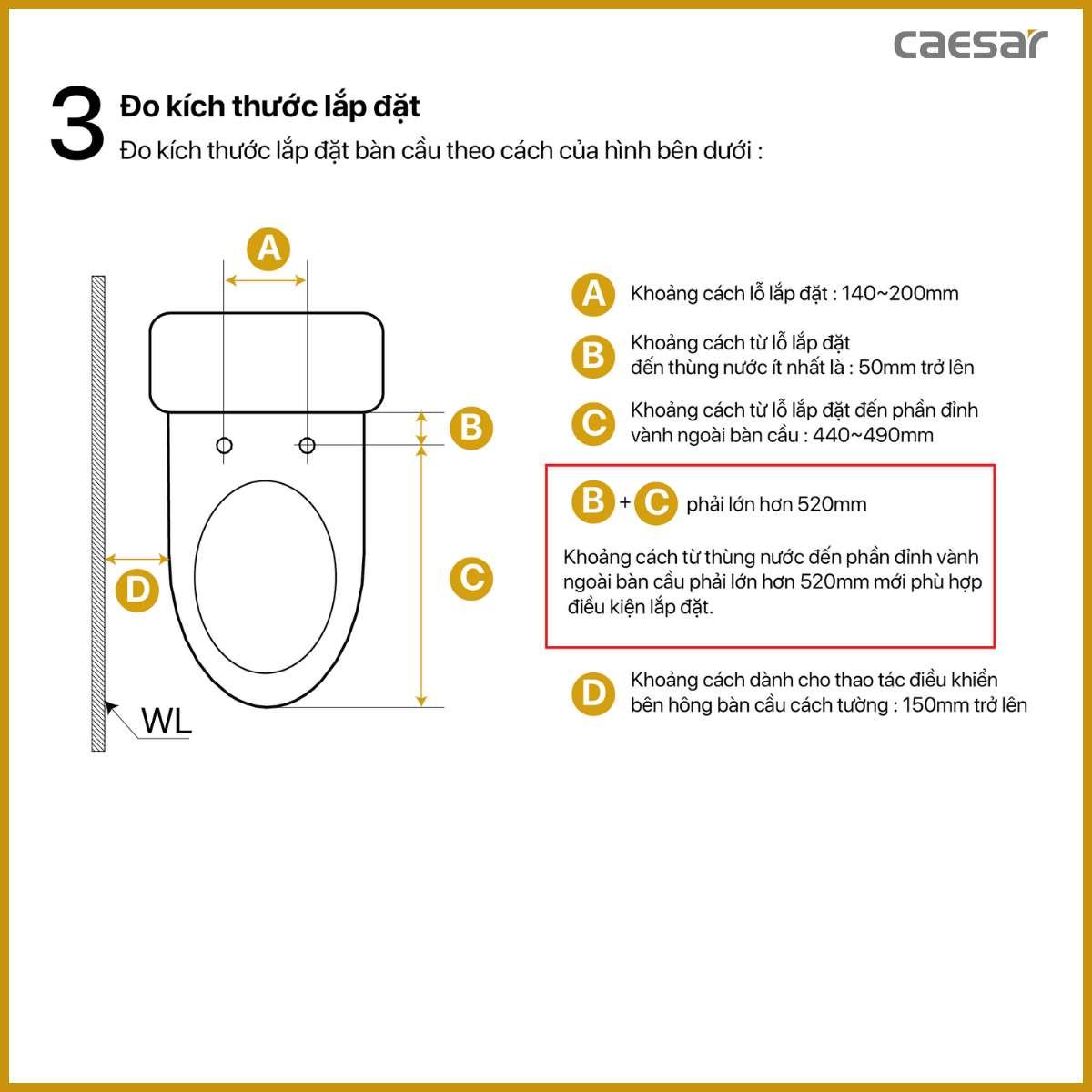 caesar

3 Đo kích thước lắp đặt
Đo kích thước lắp đặt bàn cầu theo cách của hình bên dưới :

A
B
C
D
WL

A Khoảng cách lỗ lắp đặt : 140~200mm

B Khoảng cách từ lỗ lắp đặt đến thùng nước ít nhất là : 50mm trở lên

C Khoảng cách từ lỗ lắp đặt đến phần đỉnh vành ngoài bàn cầu : 440~490mm

B + C phải lớn hơn 520mm

Khoảng cách từ thùng nước đến phần đỉnh vành ngoài bàn cầu phải lớn hơn 520mm mới phù hợp điều kiện lắp đặt.

D Khoảng cách dành cho thao tác điều khiển bên hông bàn cầu cách tường : 150mm trở lên