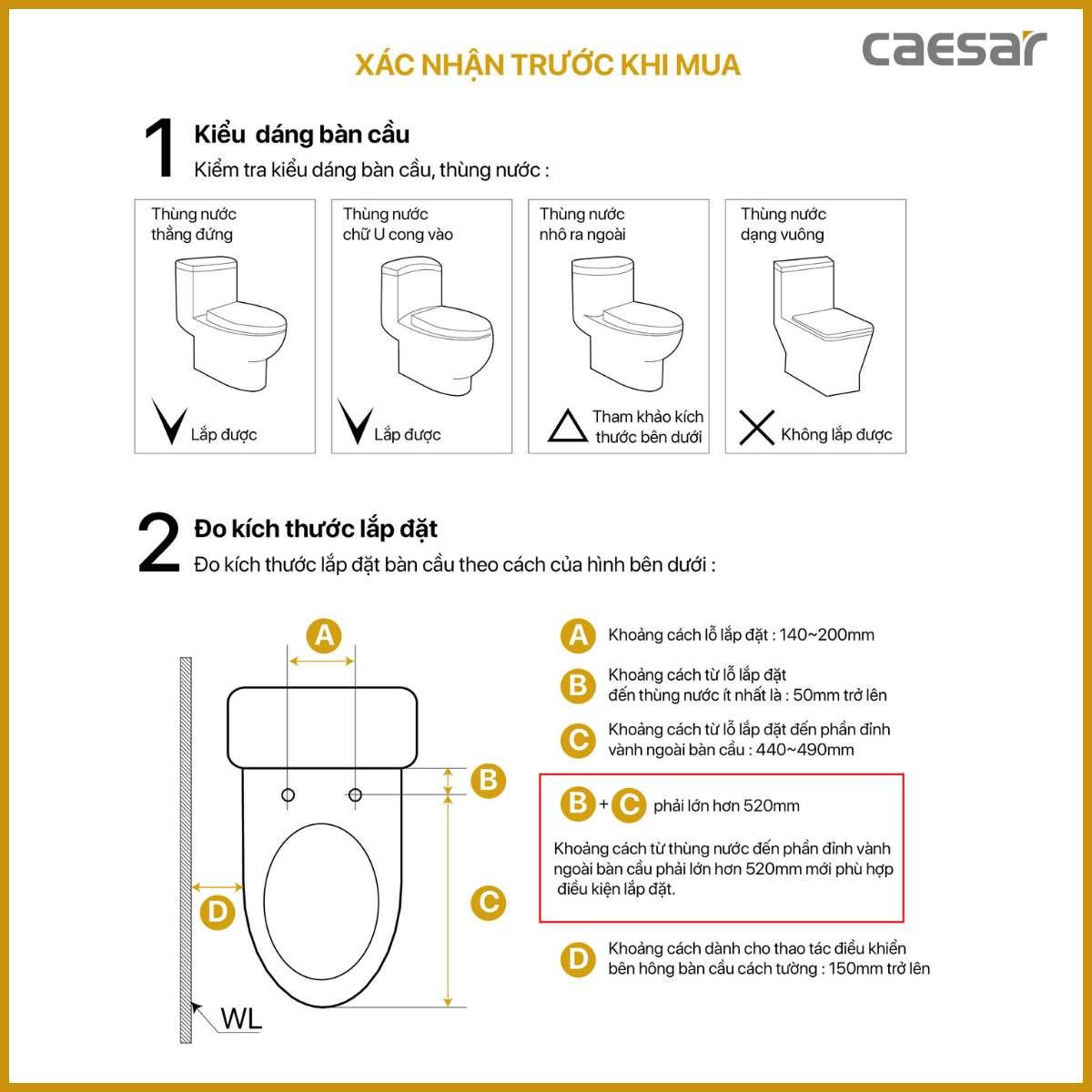 XÁC NHẬN TRƯỚC KHI MUA

caesar

1 Kiểu dáng bàn cầu
Kiểm tra kiểu dáng bàn cầu, thùng nước :

Thùng nước thẳng đứng
Lắp được

Thùng nước chữ U cong vào
Lắp được

Thùng nước nhô ra ngoài
Tham khảo kích thước bên dưới

Thùng nước dạng vuông
Không lắp được

2 Đo kích thước lắp đặt
Đo kích thước lắp đặt bàn cầu theo cách của hình bên dưới :

A
B
C
D
WL

A Khoảng cách lỗ lắp đặt : 140~200mm

B Khoảng cách từ lỗ lắp đặt đến thùng nước ít nhất là : 50mm trở lên

C Khoảng cách từ lỗ lắp đặt đến phần đỉnh vành ngoài bàn cầu : 440~490mm

B + C phải lớn hơn 520mm

Khoảng cách từ thùng nước đến phần đỉnh vành ngoài bàn cầu phải lớn hơn 520mm mới phù hợp điều kiện lắp đặt.

D Khoảng cách dành cho thao tác điều khiển bên hông bàn cầu cách tường : 150mm trở lên