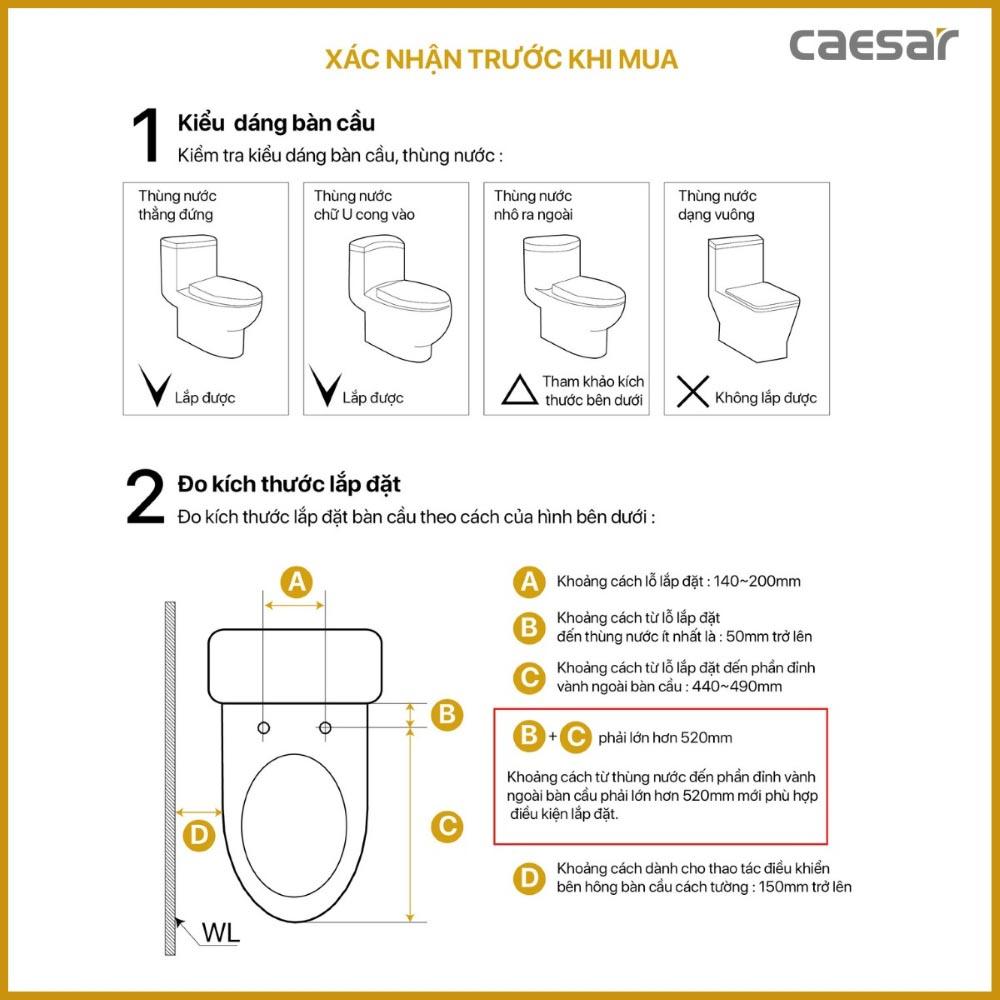 XÁC NHẬN TRƯỚC KHI MUA

caesar

1 Kiểu dáng bàn cầu

Kiểm tra kiểu dáng bàn cầu, thùng nước :

Thùng nước thẳng đứng

Lắp được

Thùng nước chữ U cong vào

Lắp được

Thùng nước nhô ra ngoài

Tham khảo kích thước bên dưới

Thùng nước dạng vuông

Không lắp được

2 Đo kích thước lắp đặt

Đo kích thước lắp đặt bàn cầu theo cách của hình bên dưới :

A

B

C

D

WL

A Khoảng cách lỗ lắp đặt : 140~200mm

B Khoảng cách từ lỗ lắp đặt đến thùng nước ít nhất là : 50mm trở lên

C Khoảng cách từ lỗ lắp đặt đến phần đỉnh vành ngoài bàn cầu : 440~490mm

B + C phải lớn hơn 520mm

Khoảng cách từ thùng nước đến phần đỉnh vành ngoài bàn cầu phải lớn hơn 520mm mới phù hợp điều kiện lắp đặt.

D Khoảng cách dành cho thao tác điều khiển bên hông bàn cầu cách tường : 150mm trở lên