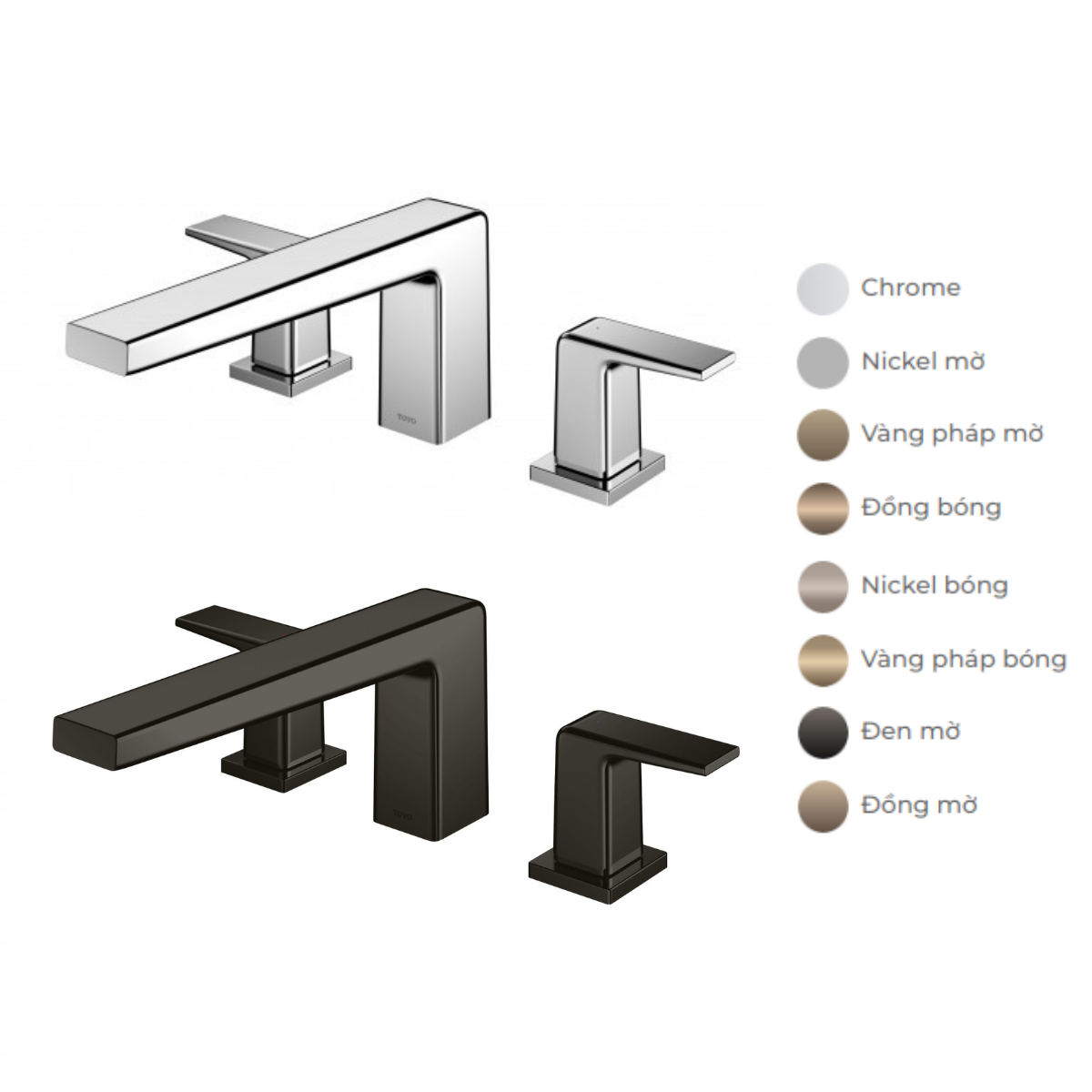 TOTO

TOTO

Chrome

Nickel mờ

Vàng pháp mờ

Đồng bóng

Nickel bóng

Vàng pháp bóng

Đen mờ

Đồng mờ