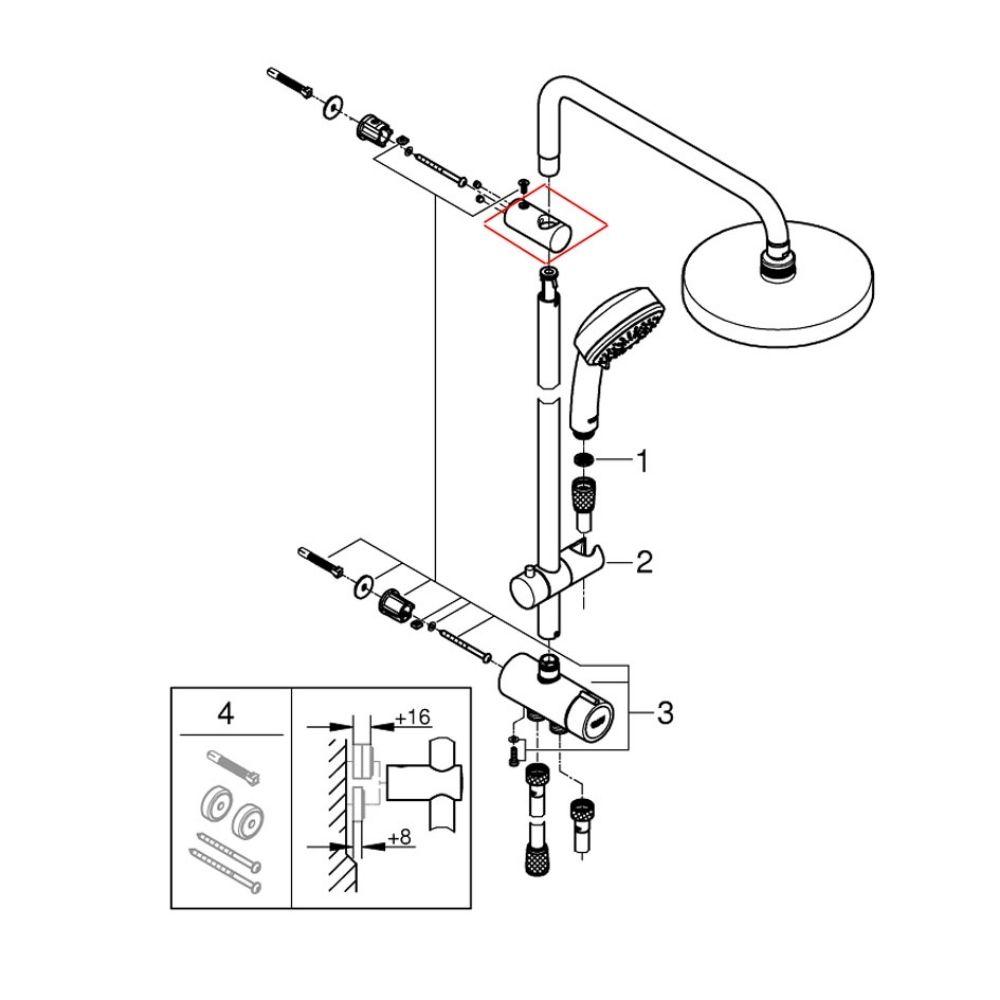 1
2
3
4
+16
+8