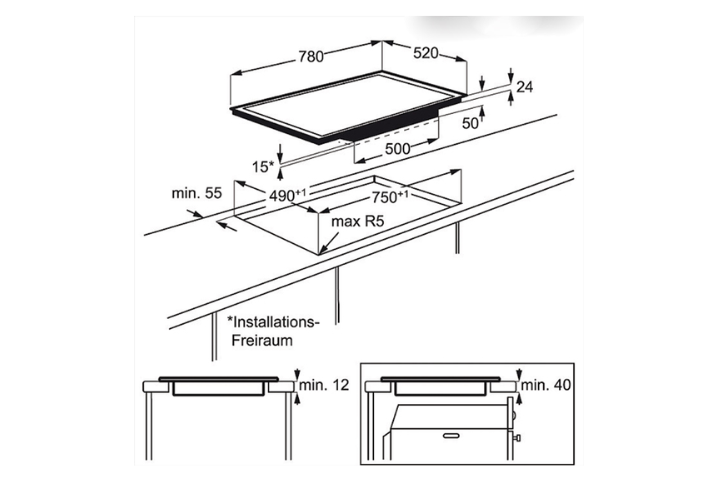 780
520
24
50
500
15*
min. 55
$490^{+1}$
$750^{+1}$
max R5
*Installations-Freiraum
min. 12
min. 40