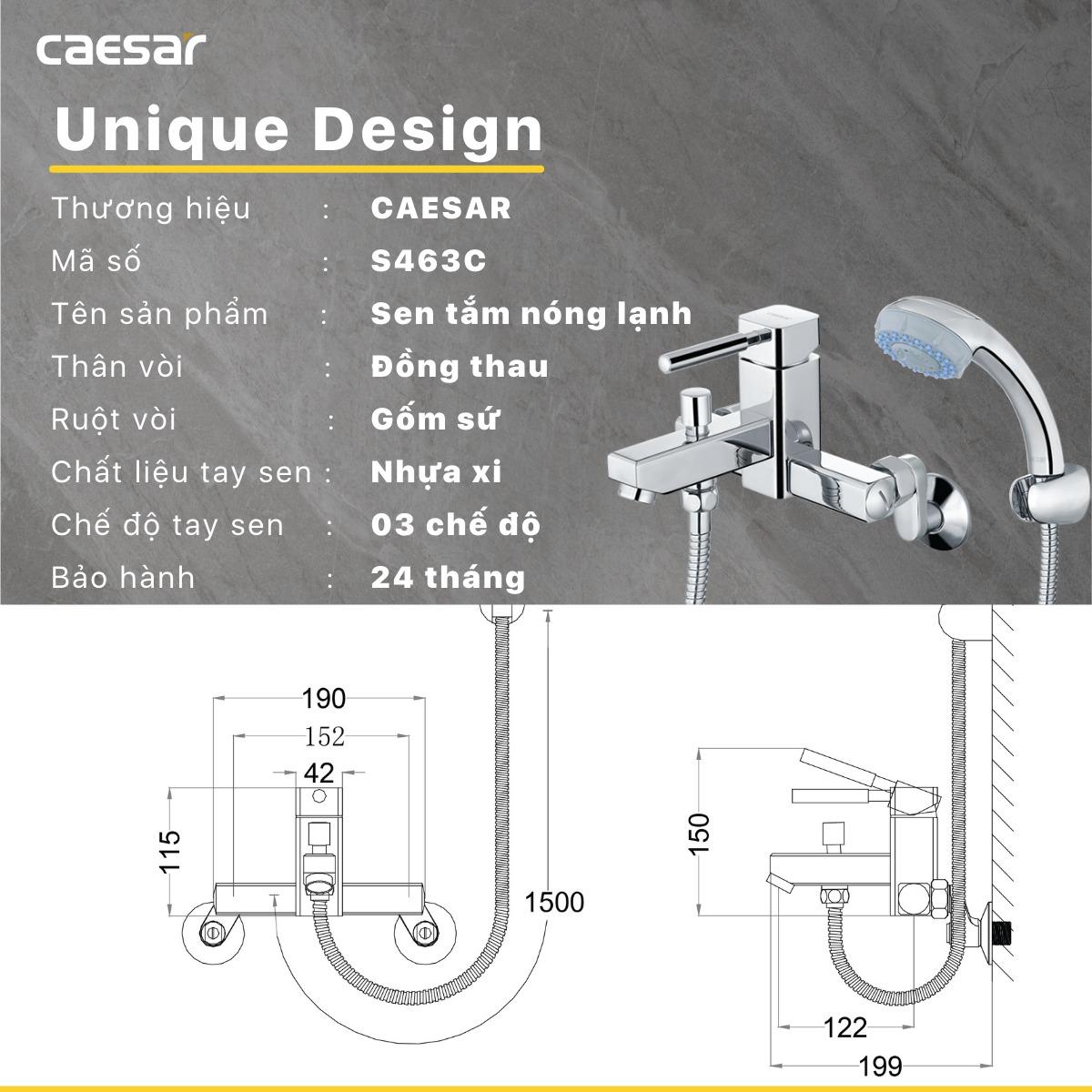 caesar

Unique Design

Thương hiệu : CAESAR
Mã số : S463C
Tên sản phẩm : Sen tắm nóng lạnh
Thân vòi : Đồng thau
Ruột vòi : Gốm sứ
Chất liệu tay sen : Nhựa xi
Chế độ tay sen : 03 chế độ
Bảo hành : 24 tháng

190
152
42
115
1500
150
122
199