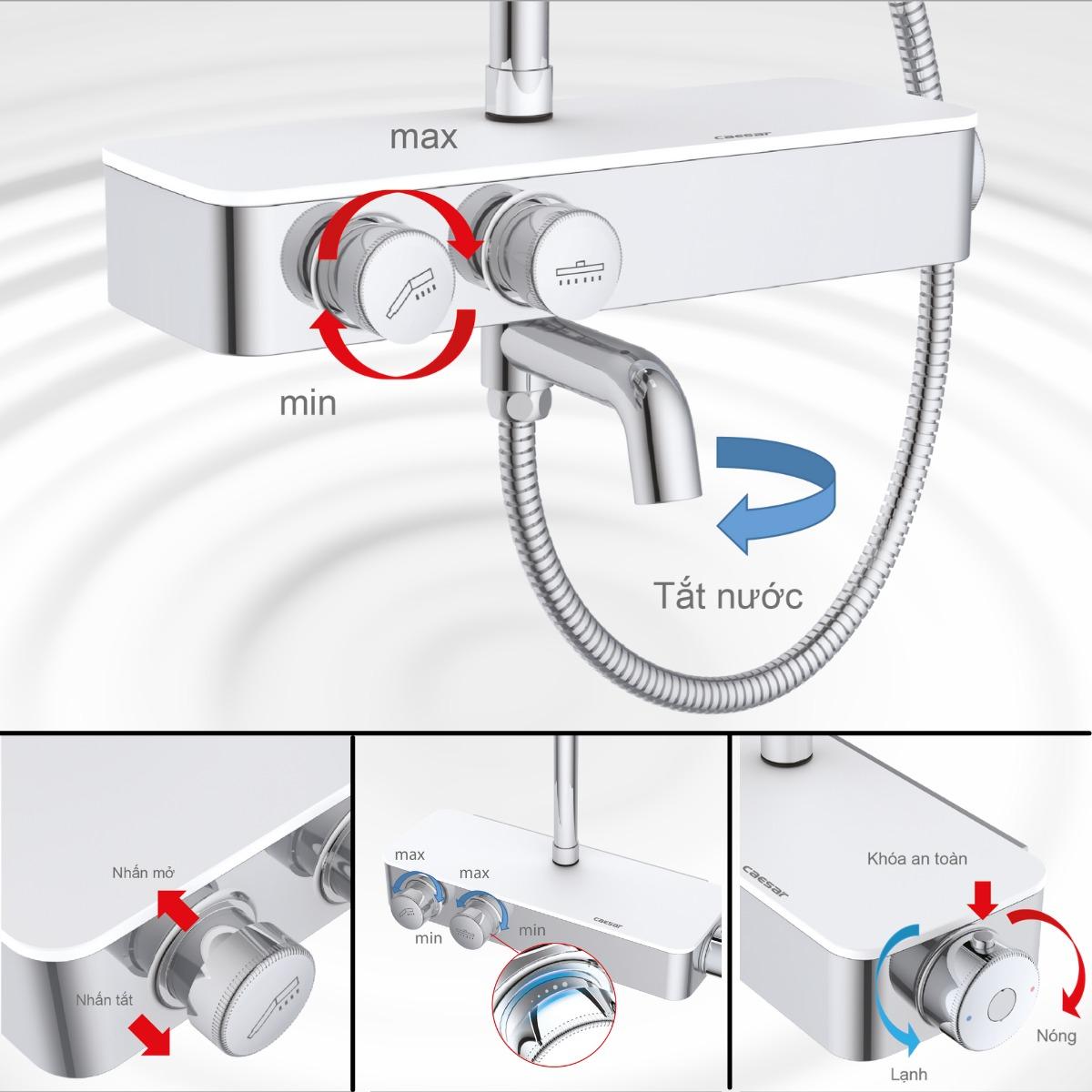 max

caesar

min

Tắt nước

Nhấn mở

Nhấn tắt

max

max

min

min

caesar

caesar

Khóa an toàn

Nóng

Lạnh