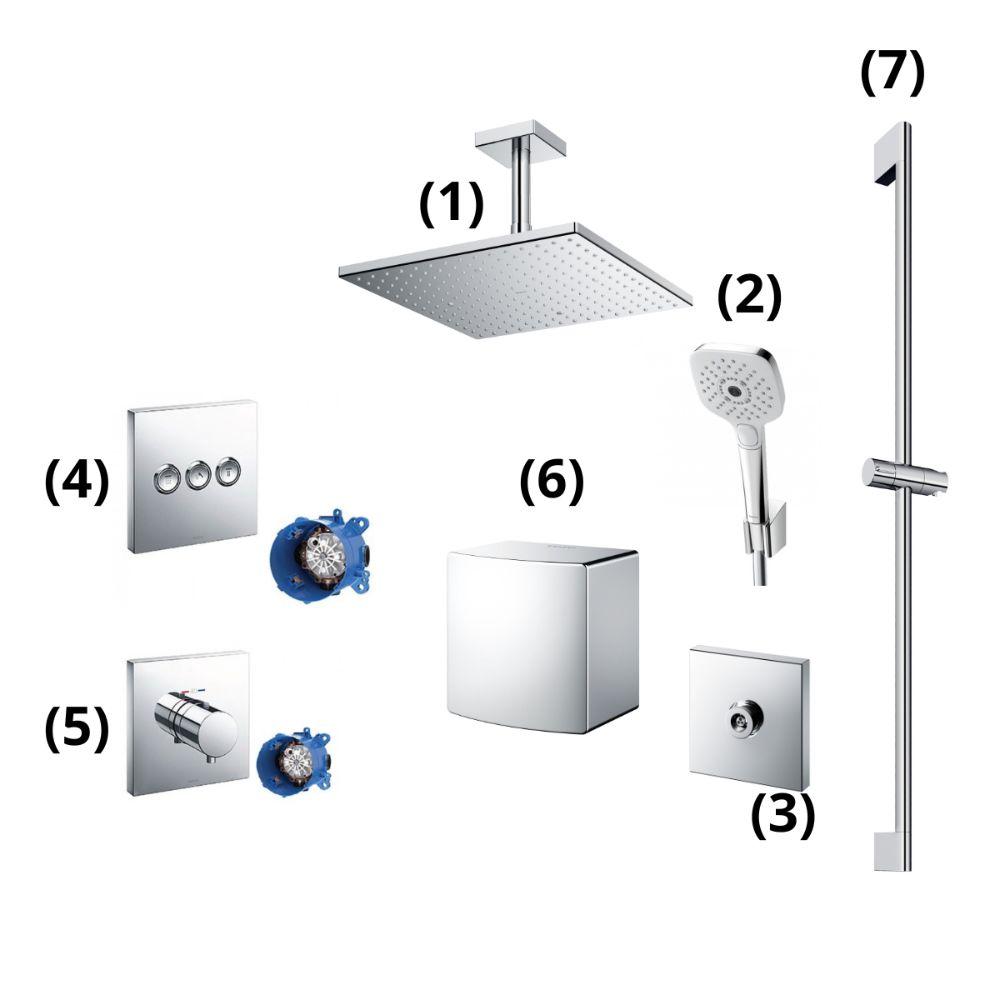 (7)
(1)
(2)
(4)
(6)
(5)
(3)