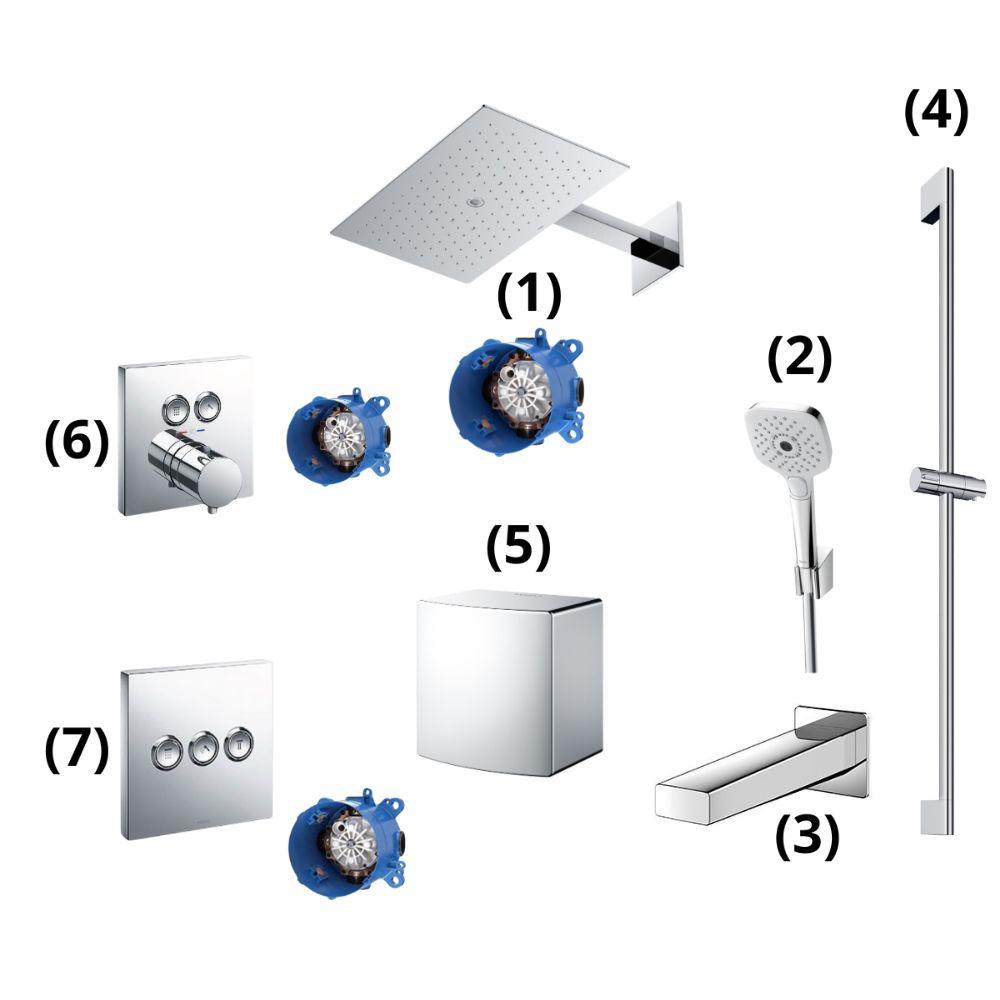 (4)

(1)

(2)

(6)

(5)

(7)

(3)